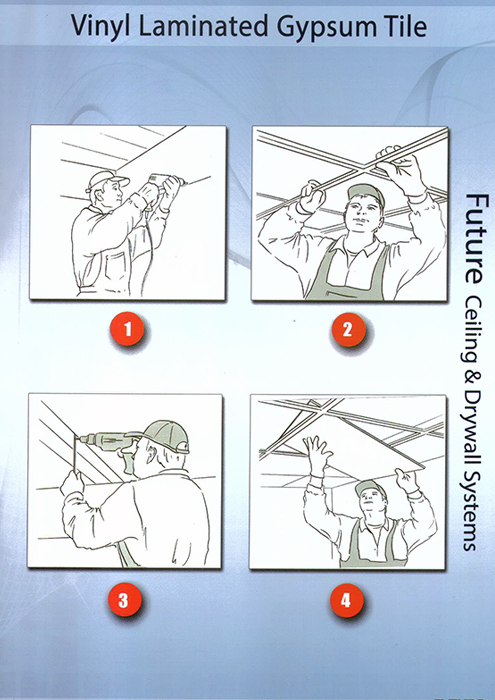 Vinyl Laminated Gypsum Tile

1

2

3

4

Future Ceiling & Drywall Systems